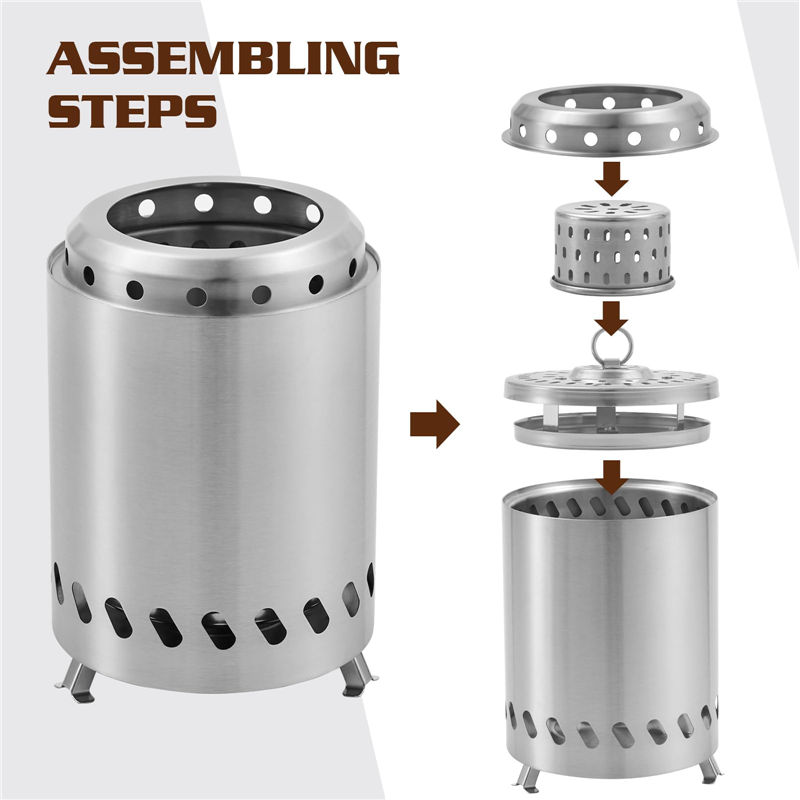 ASSEMBLING STEPS